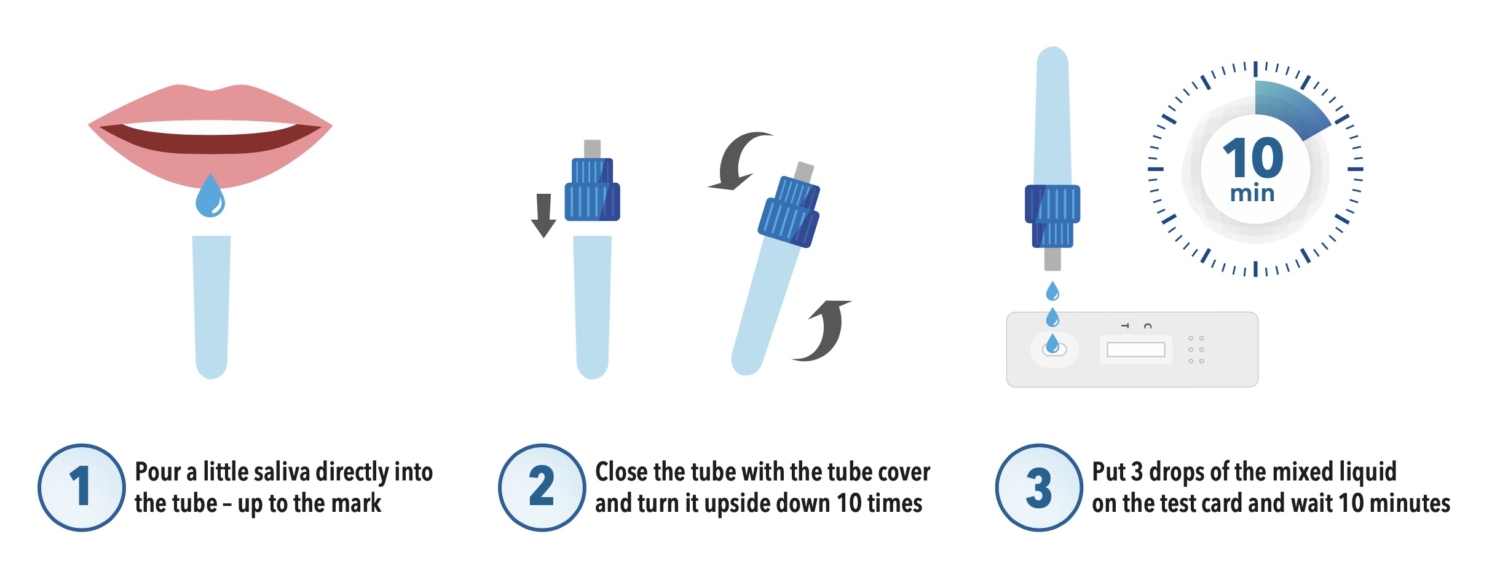 10
min

T C

1 Pour a little saliva directly into the tube – up to the mark

2 Close the tube with the tube cover and turn it upside down 10 times

3 Put 3 drops of the mixed liquid on the test card and wait 10 minutes